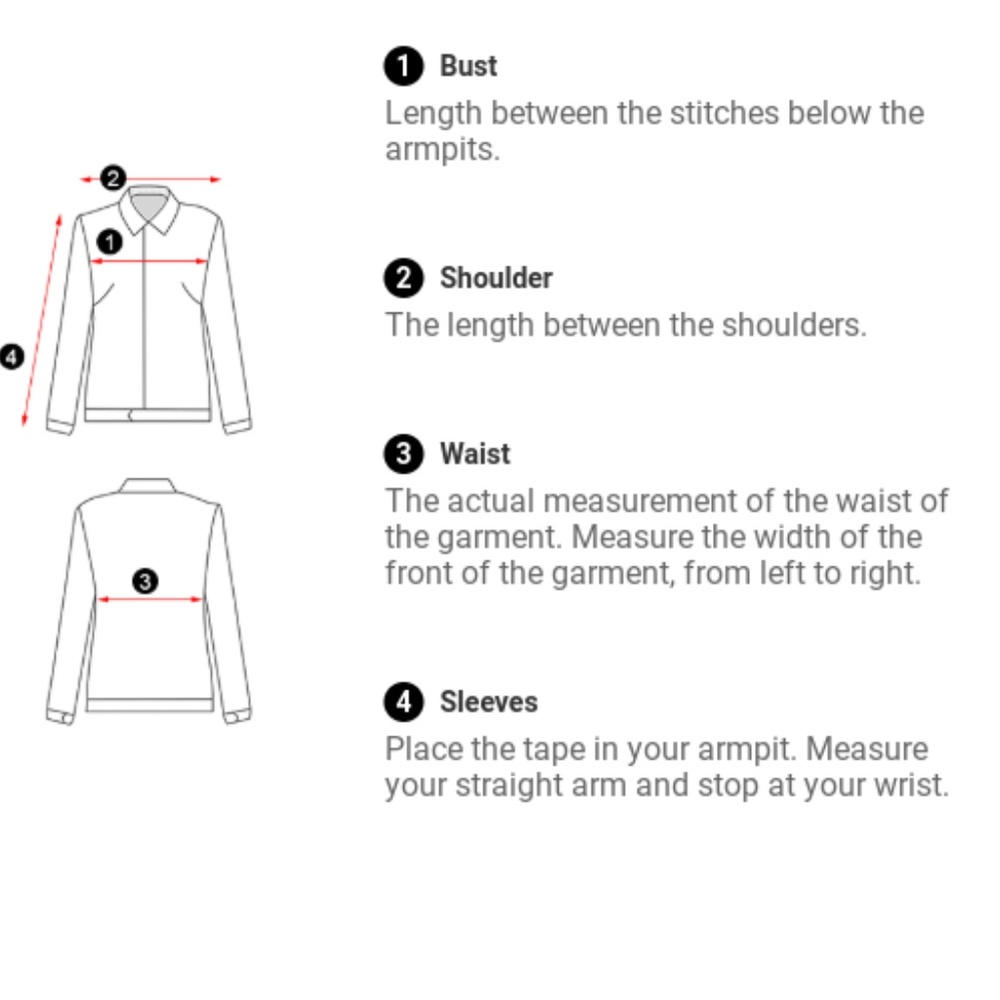 2

1

4

3

1 Bust
Length between the stitches below the armpits.

2 Shoulder
The length between the shoulders.

3 Waist
The actual measurement of the waist of the garment. Measure the width of the front of the garment, from left to right.

4 Sleeves
Place the tape in your armpit. Measure your straight arm and stop at your wrist.